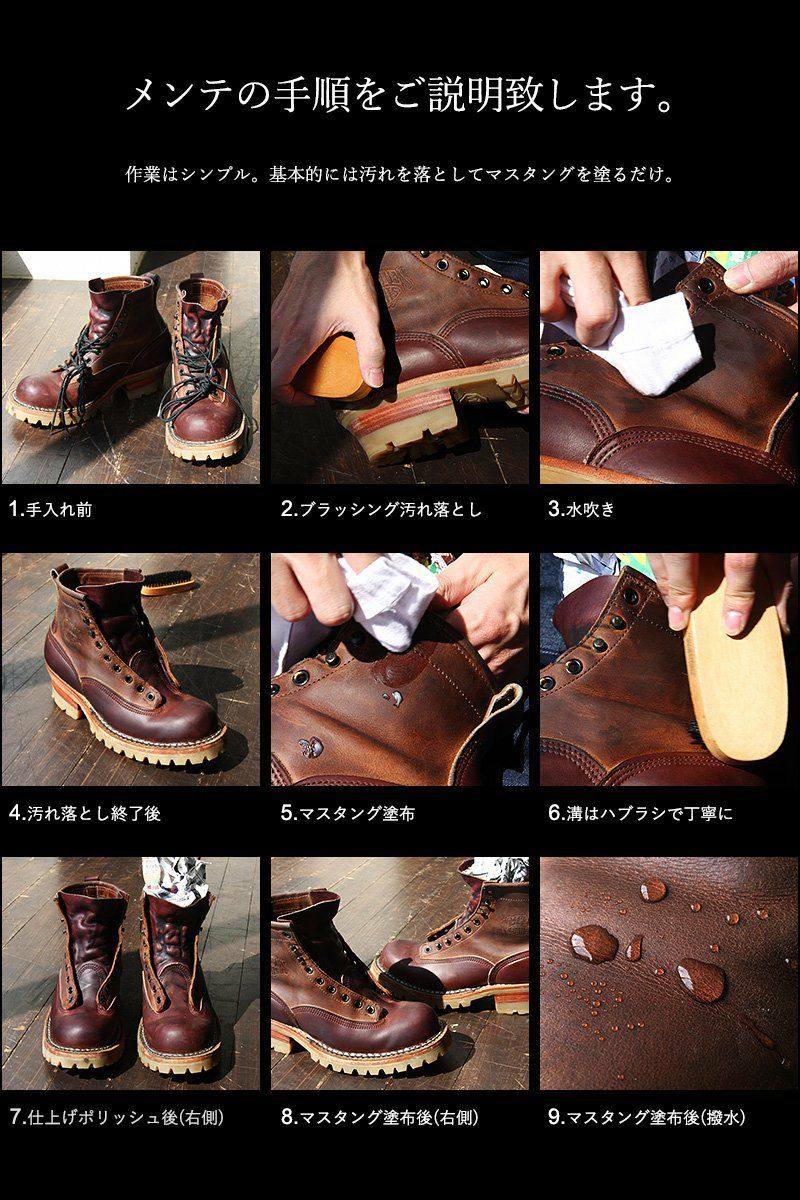 メンテの手順をご説明致します。

作業はシンプル。基本的には汚れを落としてマスタングを塗るだけ。

1.手入れ前

2.ブラッシング汚れ落とし

3.水吹き

4.汚れ落とし終了後

5.マスタング塗布

6.溝はハブラシで丁寧に

7.仕上げポリッシュ後(右側)

8.マスタング塗布後(右側)

9.マスタング塗布後(撥水)