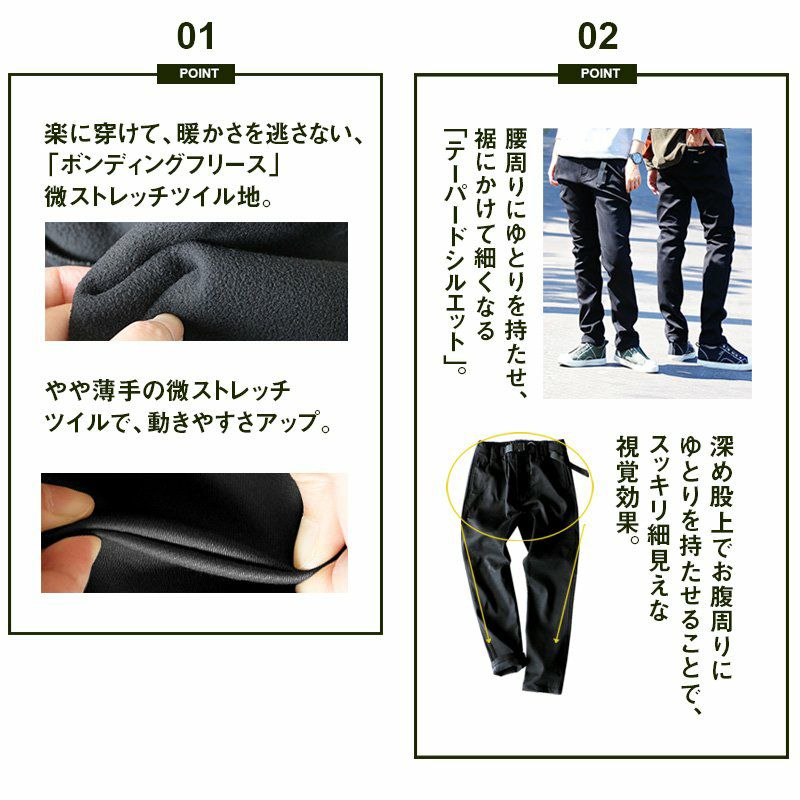 01
POINT

楽に穿けて、暖かさを逃さない、「ボンディングフリース」微ストレッチツイル地。

やや薄手の微ストレッチツイルで、動きやすさアップ。

02
POINT

腰周りにゆとりを持たせ、裾にかけて細くなる「テーパードシルエット」。

深め股上でお腹周りにゆとりを持たせることで、スッキリ細見えな視覚効果。