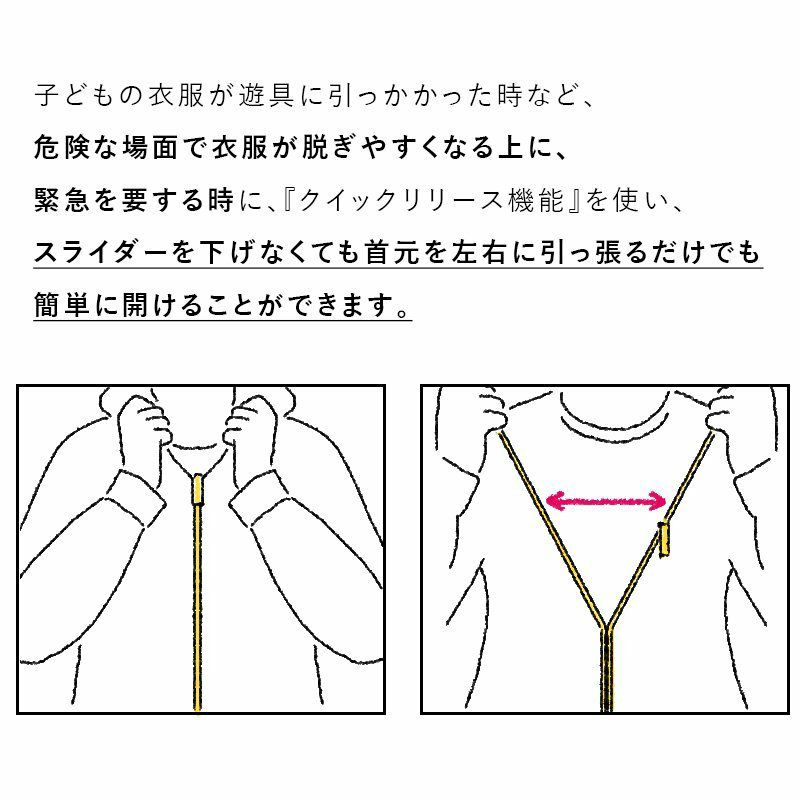 子どもの衣服が遊具に引っかかった時など、
危険な場面で衣服が脱ぎやすくなる上に、
緊急を要する時に、『クイックリリース機能』を使い、
スライダーを下げなくても首元を左右に引っ張るだけでも
簡単に開けることができます。