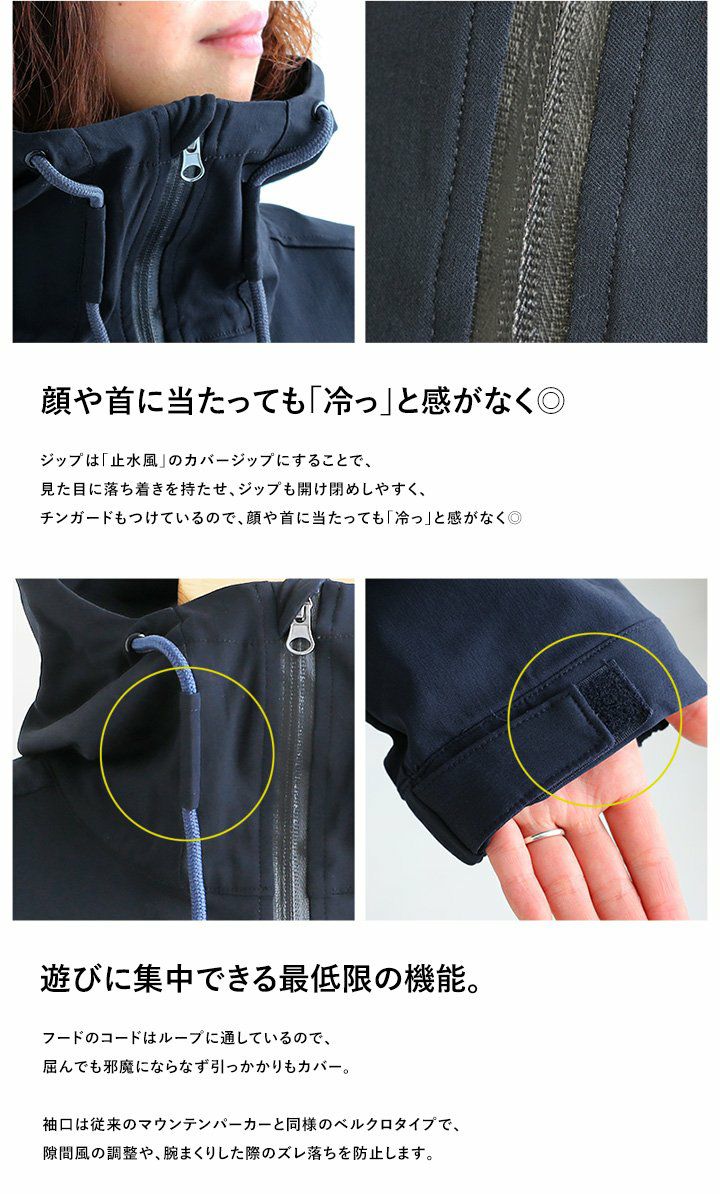 顔や首に当たっても「冷っ」と感がなく◎

ジップは「止水風」のカバージップにすることで、
見た目に落ち着きを持たせ、ジップも開け閉めしやすく、
チンガードもつけているので、顔や首に当たっても「冷っ」と感がなく◎

遊びに集中できる最低限の機能。

フードのコードはループに通しているので、
屈んでも邪魔にならなず引っかかりもカバー。

袖口は従来のマウンテンパーカーと同様のベルクロタイプで、
隙間風の調整や、腕まくりした際のズレ落ちを防止します。