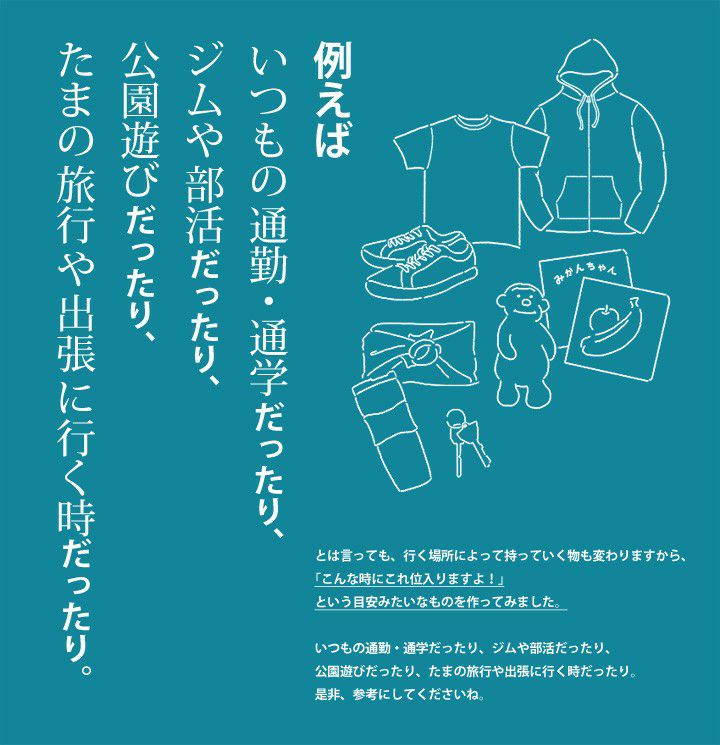 例えば
いつもの通勤・通学だったり、
ジムや部活だったり、
公園遊びだったり、
たまの旅行や出張に行く時だったり。

みかんちゃん

とは言っても、行く場所によって持っていく物も変わりますから、
「こんな時にこれ位入りますよ！」
という目安みたいなものを作ってみました。

いつもの通勤・通学だったり、ジムや部活だったり、
公園遊びだったり、たまの旅行や出張に行く時だったり。
是非、参考にしてくださいね。