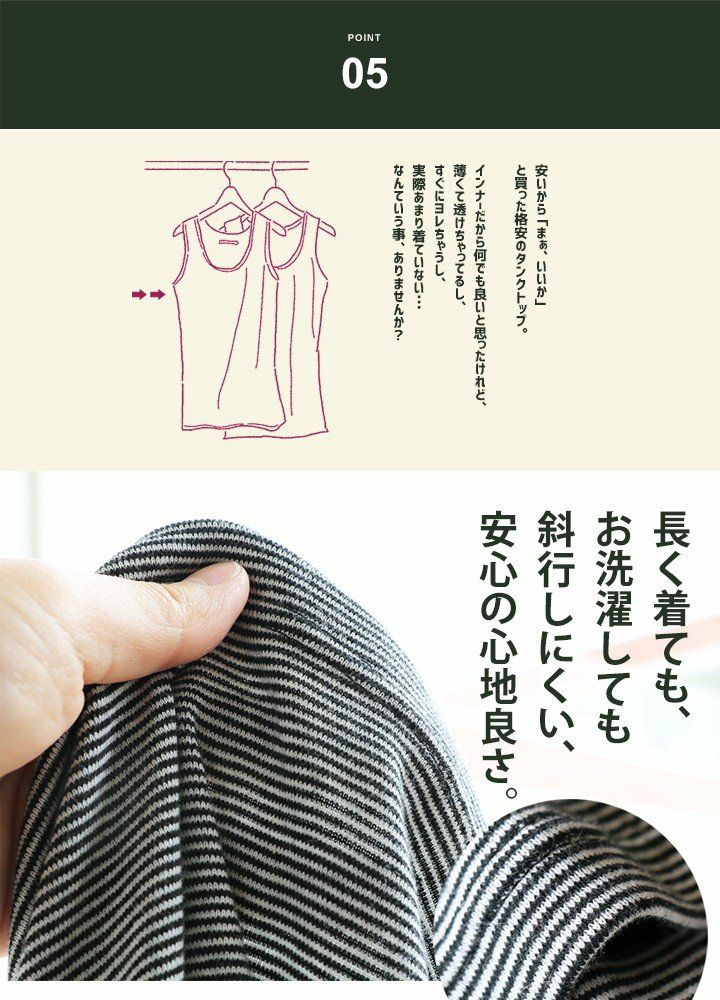 POINT
05

安いから「まぁ、いいか」と買った格安のタンクトップ。

インナーだから何でも良いと思ったけれど、薄くて透けちゃってるし、すぐにヨレちゃうし、実際あまり着ていない…なんていう事、ありませんか?

長く着ても、お洗濯しても斜行しにくい、安心の心地良さ。