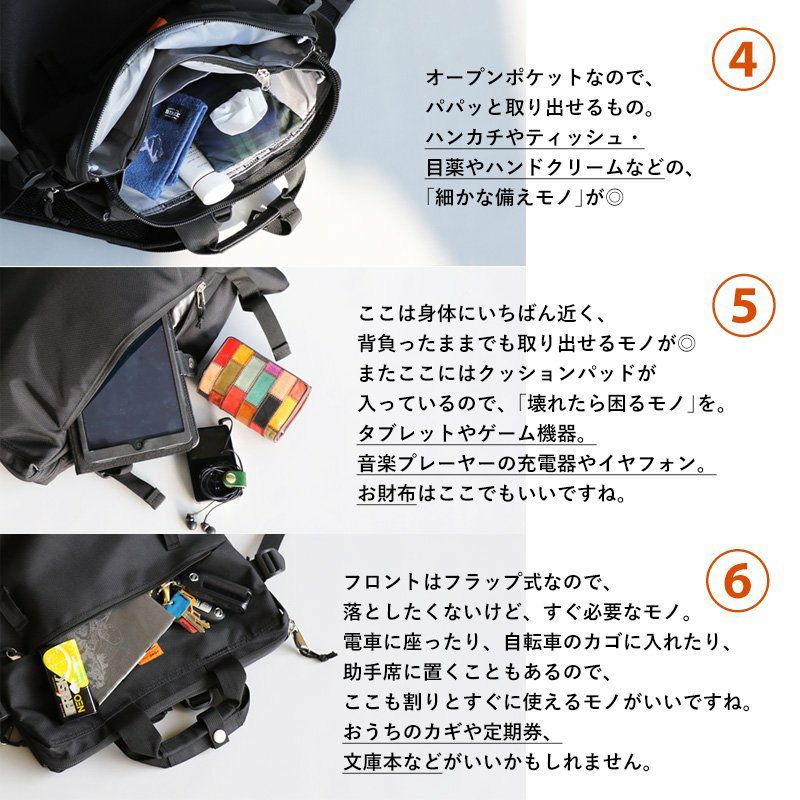 4

オープンポケットなので、
パパッと取り出せるもの。
ハンカチやティッシュ・
目薬やハンドクリームなどの、
「細かな備えモノ」が◎

5

ここは身体にいちばん近く、
背負ったままでも取り出せるモノが◎
またここにはクッションパッドが
入っているので、「壊れたら困るモノ」を。
タブレットやゲーム機器。
音楽プレーヤーの充電器やイヤフォン。
お財布はここでもいいですね。

6

フロントはフラップ式なので、
落としたくないけど、すぐ必要なモノ。
電車に座ったり、自転車のカゴに入れたり、
助手席に置くこともあるので、
ここも割りとすぐに使えるモノがいいですね。
おうちのカギや定期券、
文庫本などがいいかもしれません。