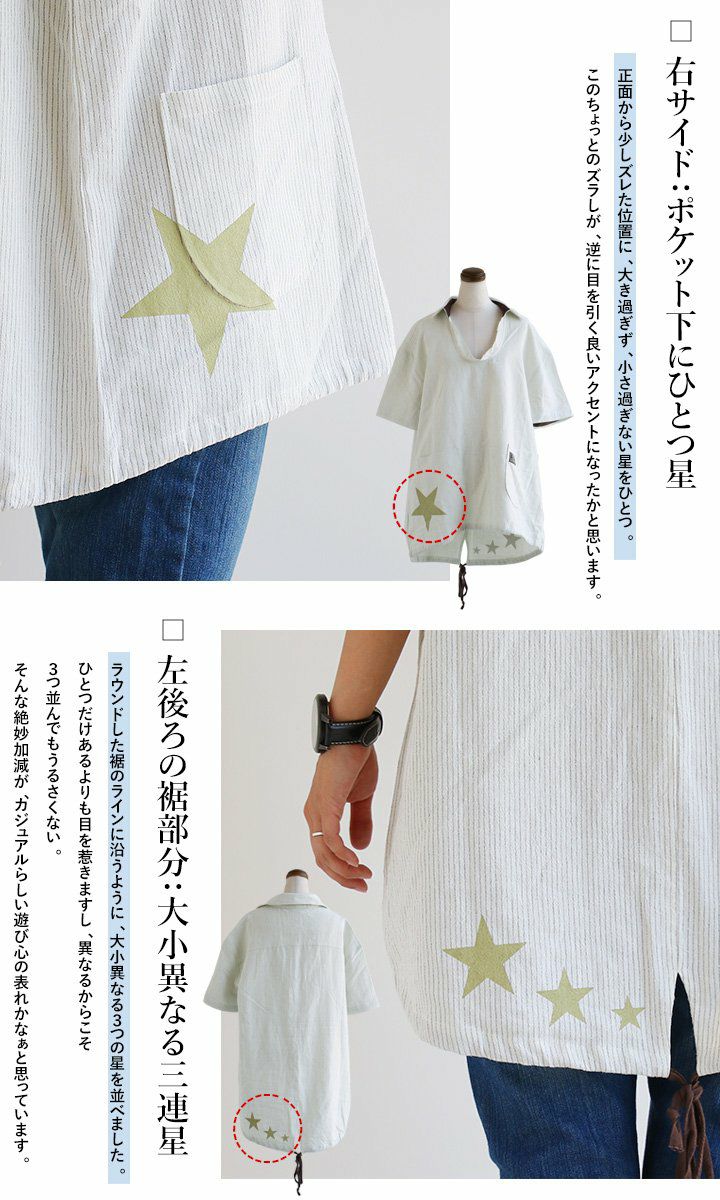 □ 右サイド：ポケット下にひとつ星

正面から少しズレた位置に、大き過ぎず、小さ過ぎない星をひとつ。
このちょっとのズラしが、逆に目を引く良いアクセントになったかと思います。

□ 左後ろの裾部分：大小異なる三連星

ラウンドした裾のラインに沿うように、大小異なる3つの星を並べました。
ひとつだけあるよりも目を惹きますし、異なるからこそ
3つ並んでもうるさくない。
そんな絶妙加減が、カジュアルらしい遊び心の表れかなぁと思っています。