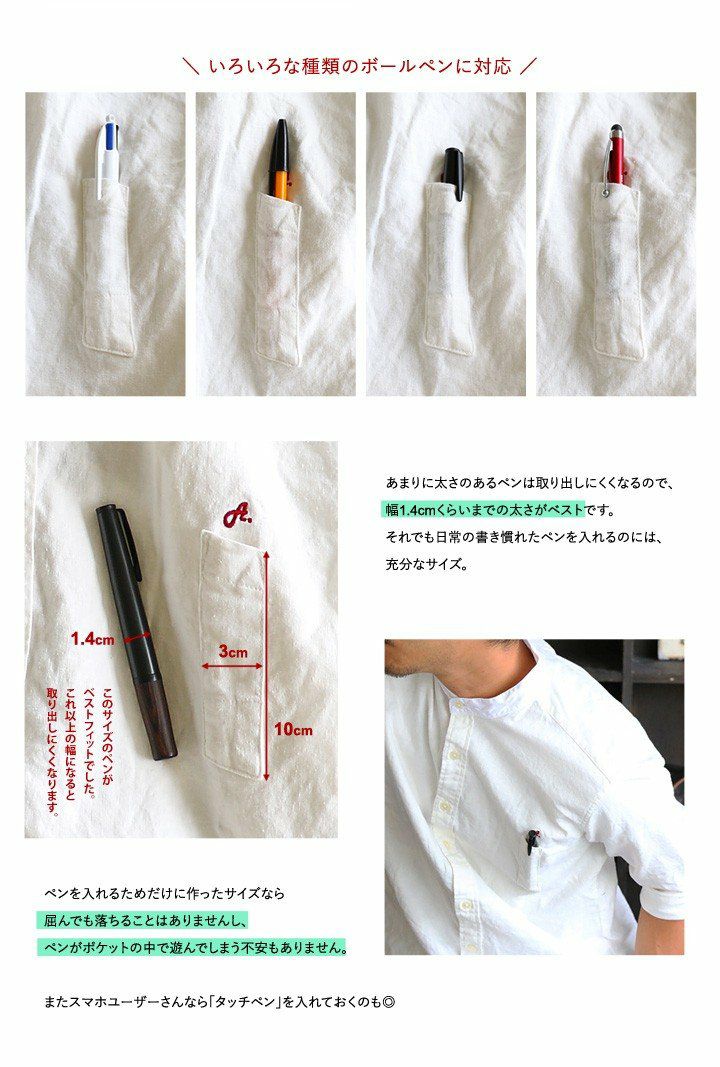 ＼ いろいろな種類のボールペンに対応 ／

A.

1.4cm

3cm

10cm

このサイズのペンがベストフィットでした。これ以上の幅になると取り出しにくくなります。

あまりに太さのあるペンは取り出しにくくなるので、幅1.4cmくらいまでの太さがベストです。それでも日常の書き慣れたペンを入れるのには、充分なサイズ。

ペンを入れるためだけに作ったサイズなら屈んでも落ちることはありませんし、ペンがポケットの中で遊んでしまう不安もありません。

またスマホユーザーさんなら「タッチペン」を入れておくのも◎