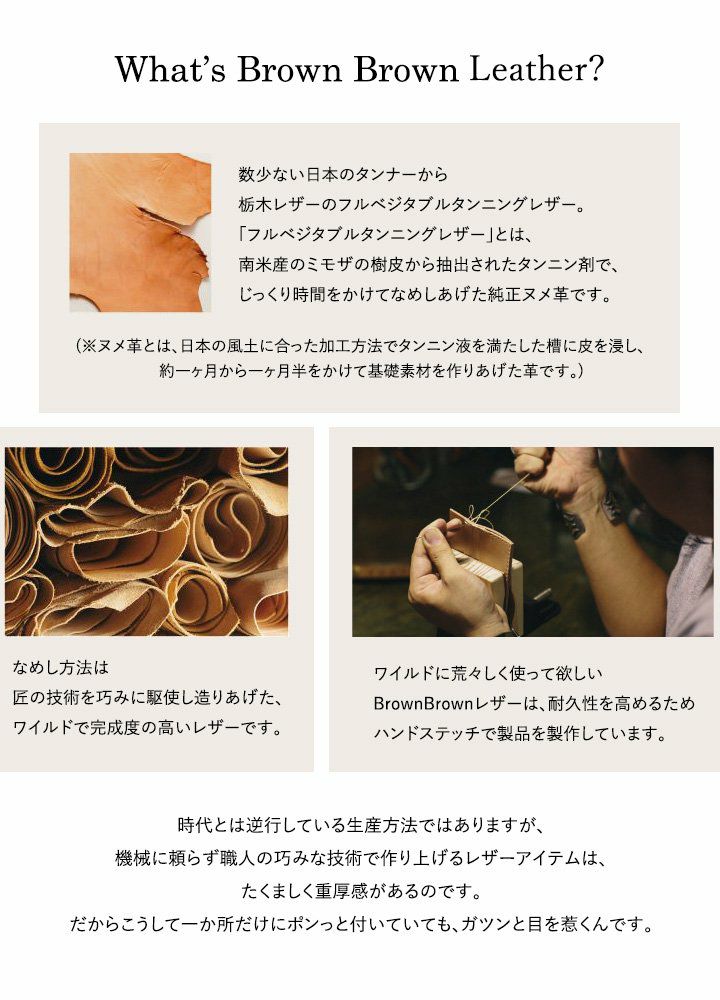 What's Brown Brown Leather?

数少ない日本のタンナーから
栃木レザーのフルベジタブルタンニングレザー。
「フルベジタブルタンニングレザー」とは、
南米産のミモザの樹皮から抽出されたタンニン剤で、
じっくり時間をかけてなめしあげた純正ヌメ革です。

（※ヌメ革とは、日本の風土に合った加工方法でタンニン液を満たした槽に皮を浸し、
約一ヶ月から一ヶ月半をかけて基礎素材を作りあげた革です。）

なめし方法は
匠の技術を巧みに駆使し造りあげた、
ワイルドで完成度の高いレザーです。

ワイルドに荒々しく使って欲しい
BrownBrownレザーは、耐久性を高めるため
ハンドステッチで製品を製作しています。

時代とは逆行している生産方法ではありますが、
機械に頼らず職人の巧みな技術で作り上げるレザーアイテムは、
たくましく重厚感があるのです。
だからこうして一か所だけにポンっと付いていても、ガツンと目を惹くんです。