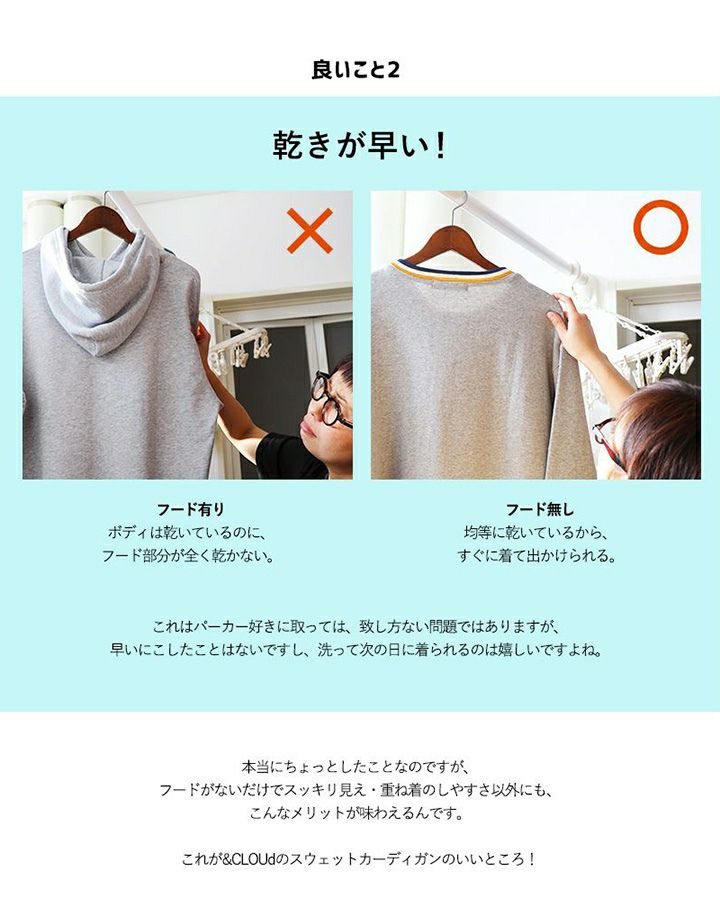 良いこと2

乾きが早い！

フード有り
ボディは乾いているのに、
フード部分が全く乾かない。

フード無し
均等に乾いているから、
すぐに着て出かけられる。

これはパーカー好きに取っては、致し方ない問題ではありますが、
早いにこしたことはないですし、洗って次の日に着られるのは嬉しいですよね。

本当にちょっとしたことなのですが、
フードがないだけでスッキリ見え・重ね着のしやすさ以外にも、
こんなメリットが味わえるんです。

これが&CLOUdのスウェットカーディガンのいいところ！