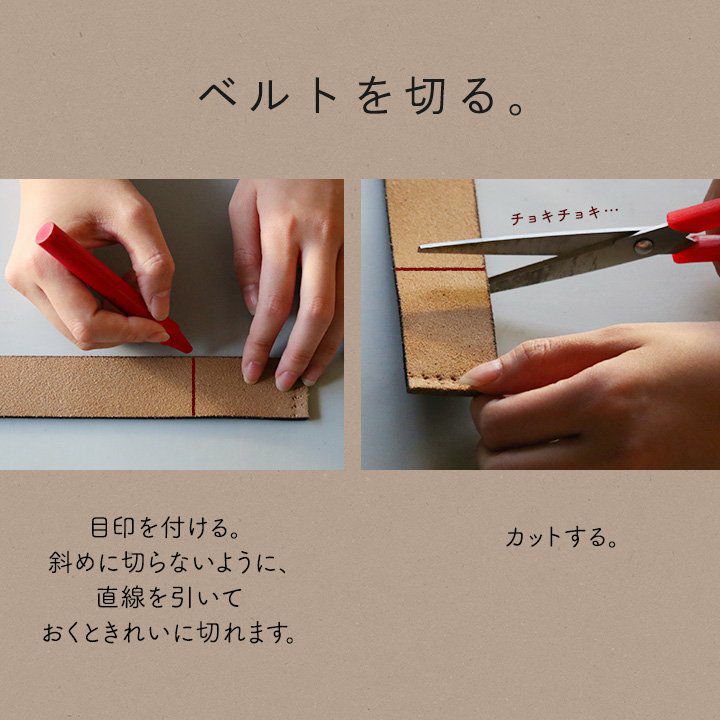 ベルトを切る。

チョキチョキ…

目印を付ける。
斜めに切らないように、
直線を引いて
おくときれいに切れます。

カットする。