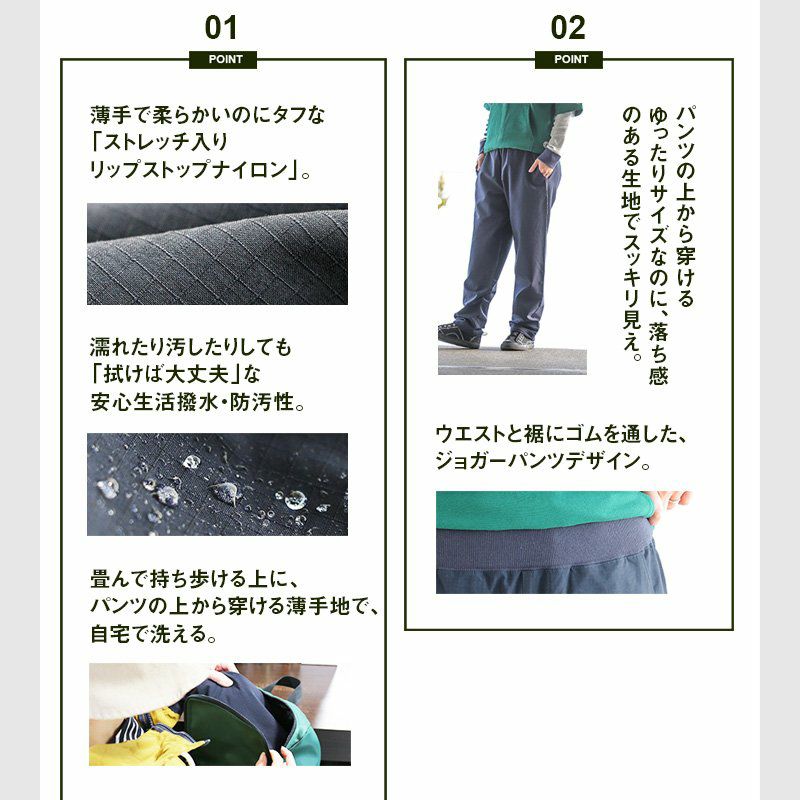 01
POINT

薄手で柔らかいのにタフな「ストレッチ入りリップストップナイロン」。

濡れたり汚したりしても「拭けば大丈夫」な安心生活撥水・防汚性。

畳んで持ち歩ける上に、パンツの上から穿ける薄手地で、自宅で洗える。

02
POINT

パンツの上から穿けるゆったりサイズなのに、落ち感のある生地でスッキリ見え。

ウエストと裾にゴムを通した、ジョガーパンツデザイン。