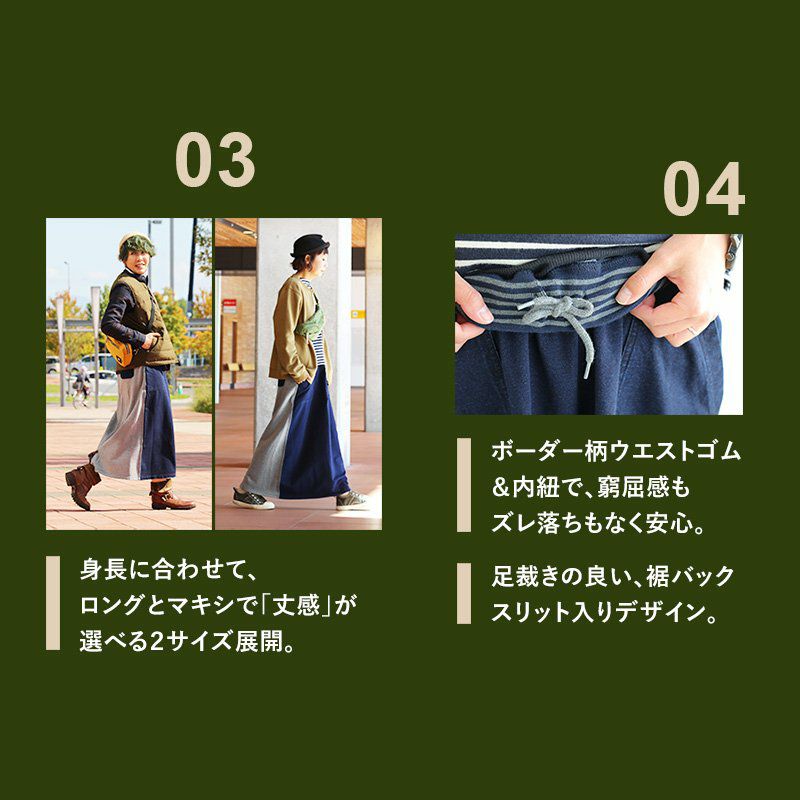 03

身長に合わせて、ロングとマキシで「丈感」が選べる2サイズ展開。

04

ボーダー柄ウエストゴム＆内紐で、窮屈感もズレ落ちもなく安心。

足裁きの良い、裾バックスリット入りデザイン。