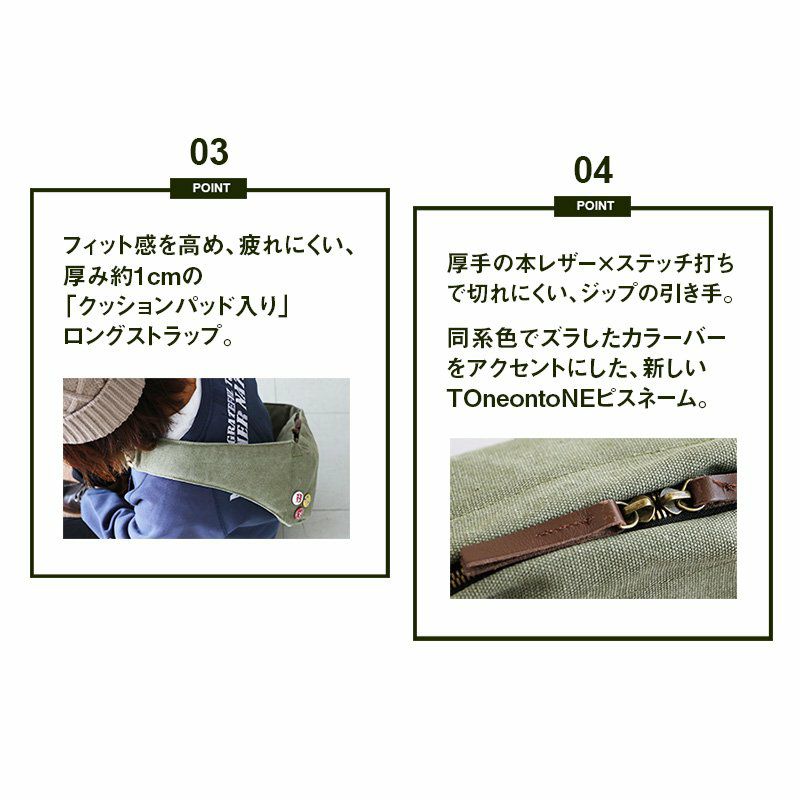 03

POINT

フィット感を高め、疲れにくい、厚み約1cmの「クッションパッド入り」ロングストラップ。

04

POINT

厚手の本レザー×ステッチ打ちで切れにくい、ジップの引き手。

同系色でズラしたカラーバーをアクセントにした、新しいTOneontoNEピスネーム。