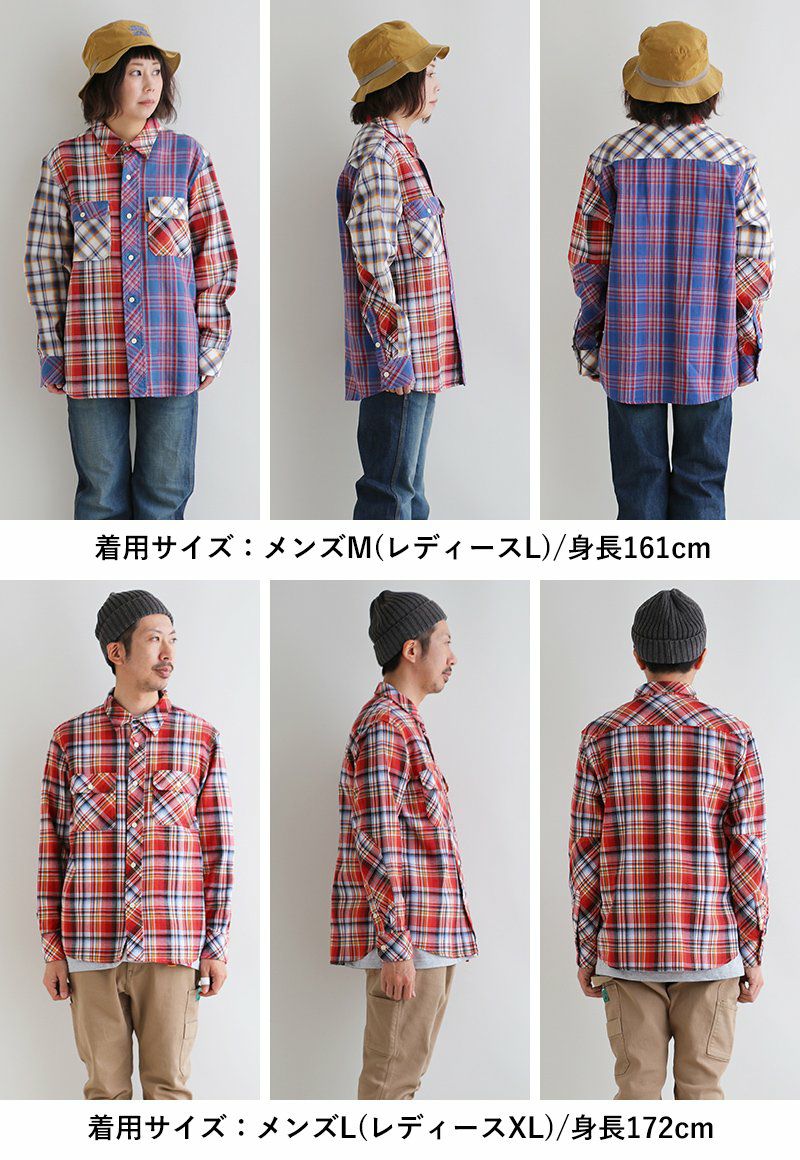 着用サイズ：メンズM(レディースL)/身長161cm

着用サイズ：メンズL(レディースXL)/身長172cm