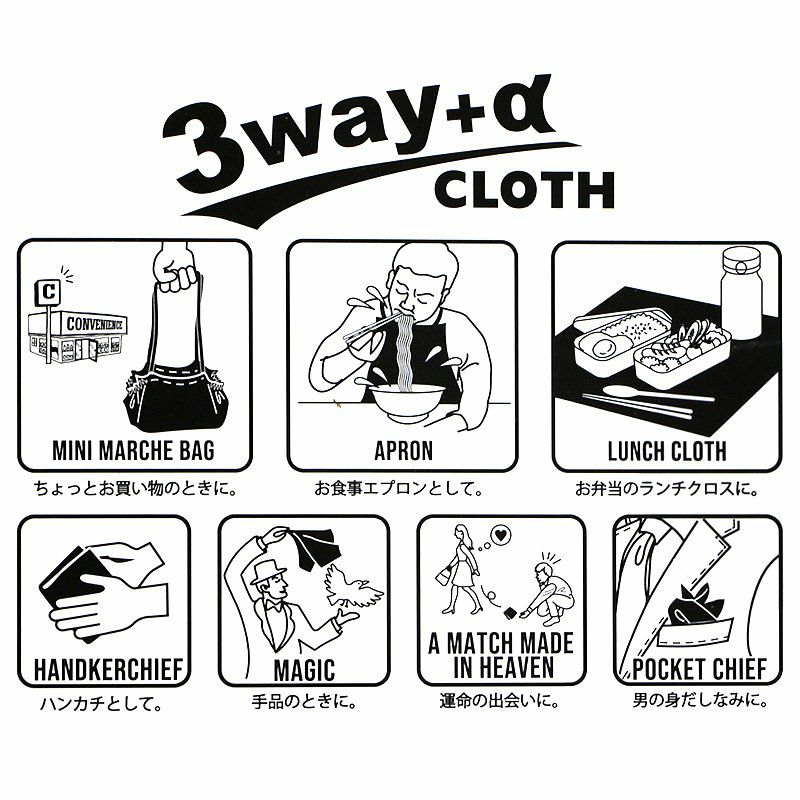 3way+α
CLOTH

C
CONVENIENCE

MINI MARCHE BAG
ちょっとお買い物のときに。

APRON
お食事エプロンとして。

LUNCH CLOTH
お弁当のランチクロスに。

HANDKERCHIEF
ハンカチとして。

MAGIC
手品のときに。

A MATCH MADE IN HEAVEN
運命の出会いに。

POCKET CHIEF
男の身だしなみに。