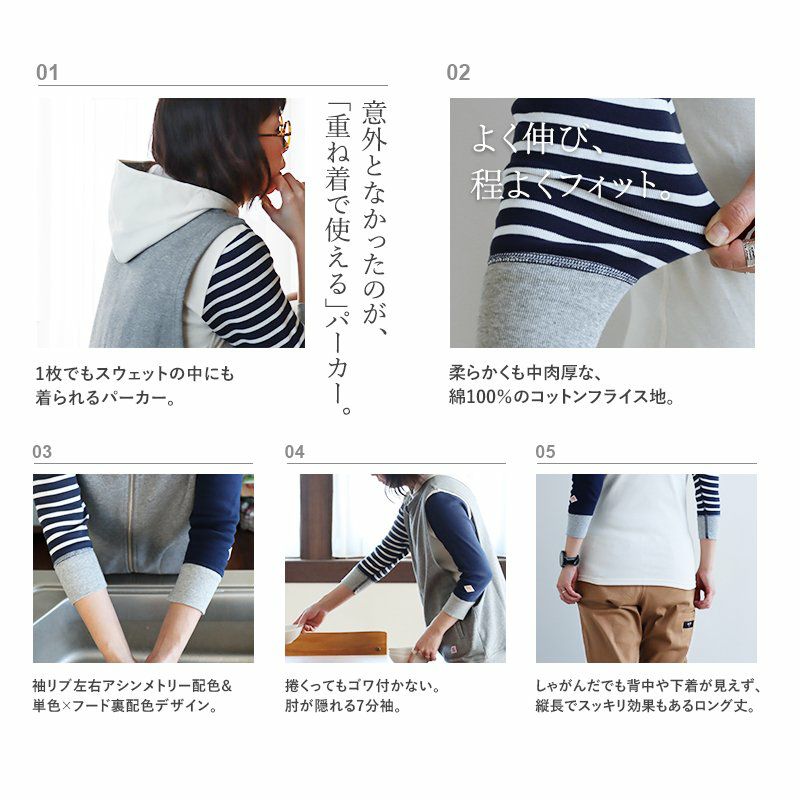 01

意外となかったのが、「重ね着で使える」パーカー。

1枚でもスウェットの中にも着られるパーカー。

02

よく伸び、程よくフィット。

柔らかくも中肉厚な、綿100%のコットンフライス地。

03

袖リブ左右アシンメトリー配色&単色×フード裏配色デザイン。

04

捲くってもゴワ付かない。肘が隠れる7分袖。

05

しゃがんだでも背中や下着が見えず、縦長でスッキリ効果もあるロング丈。