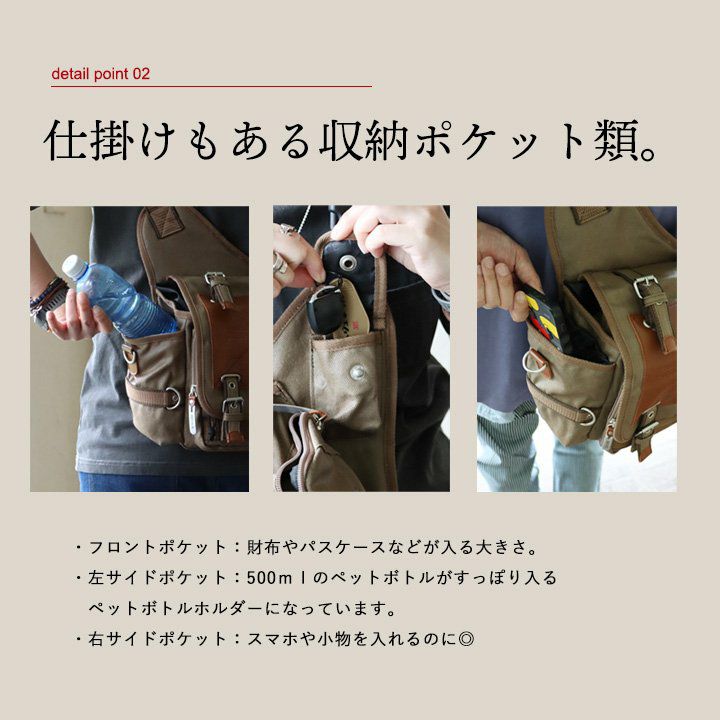 detail point 02

仕掛けもある収納ポケット類。

・フロントポケット：財布やパスケースなどが入る大きさ。
・左サイドポケット：500ｍｌのペットボトルがすっぽり入るペットボトルホルダーになっています。
・右サイドポケット：スマホや小物を入れるのに◎