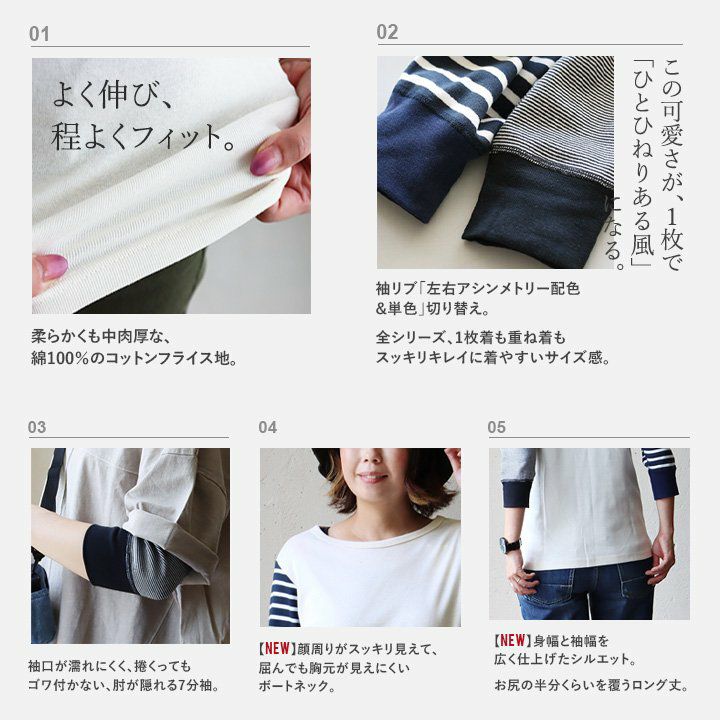 01

よく伸び、
程よくフィット。

柔らかくも中肉厚な、
綿100%のコットンフライス地。

02

この可愛さが、1枚で
「ひとひねりある風」
になる。

袖リブ「左右アシンメトリー配色
&単色」切り替え。

全シリーズ、1枚着も重ね着も
スッキリキレイに着やすいサイズ感。

03

袖口が濡れにくく、捲くっても
ゴワ付かない、肘が隠れる7分袖。

04

【NEW】顔周りがスッキリ見えて、
屈んでも胸元が見えにくい
ボートネック。

05

【NEW】身幅と袖幅を
広く仕上げたシルエット。

お尻の半分くらいを覆うロング丈。