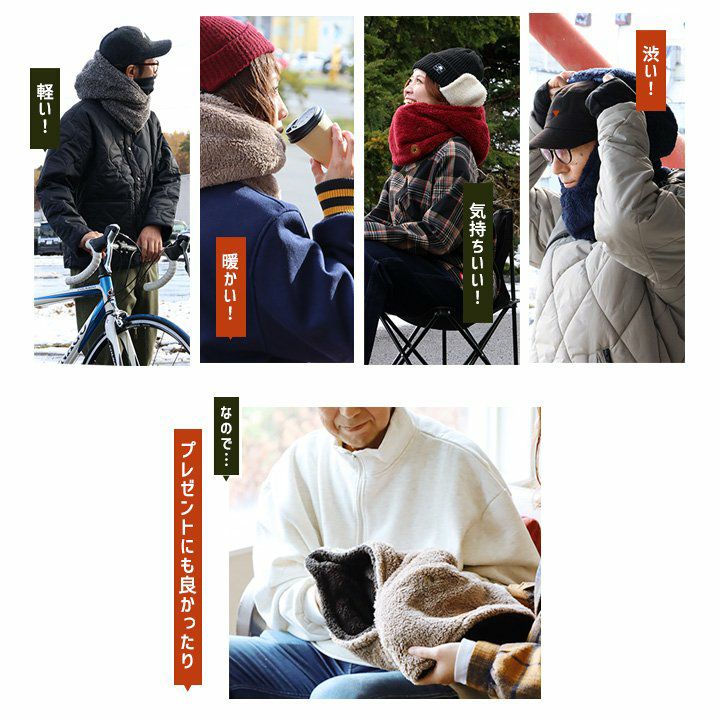 軽い！

暖かい！

気持ちいい！

渋い！

なので…

プレゼントにも良かったり