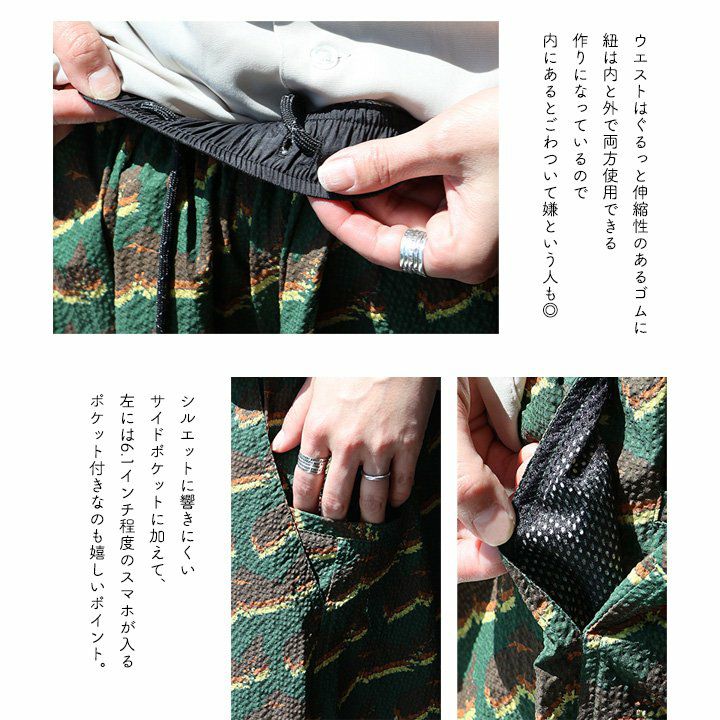 ウエストはぐるっと伸縮性のあるゴムに
紐は内と外で両方使用できる
作りになっているので
内にあるとごわついて嫌という人も◎

シルエットに響きにくい
サイドポケットに加えて、
左には6.1インチ程度のスマホが入る
ポケット付きなのも嬉しいポイント。