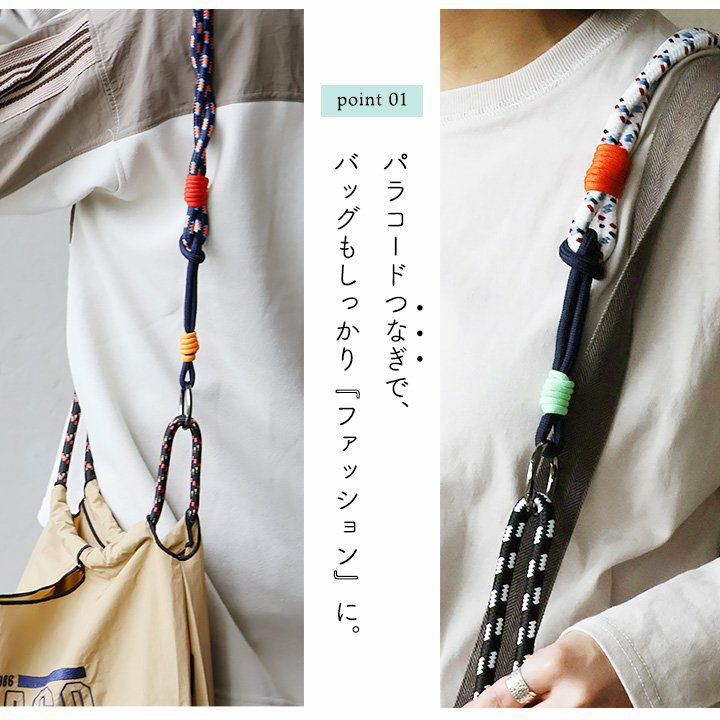 point 01

パラコードつなぎで、
バッグもしっかり『ファッション』に。