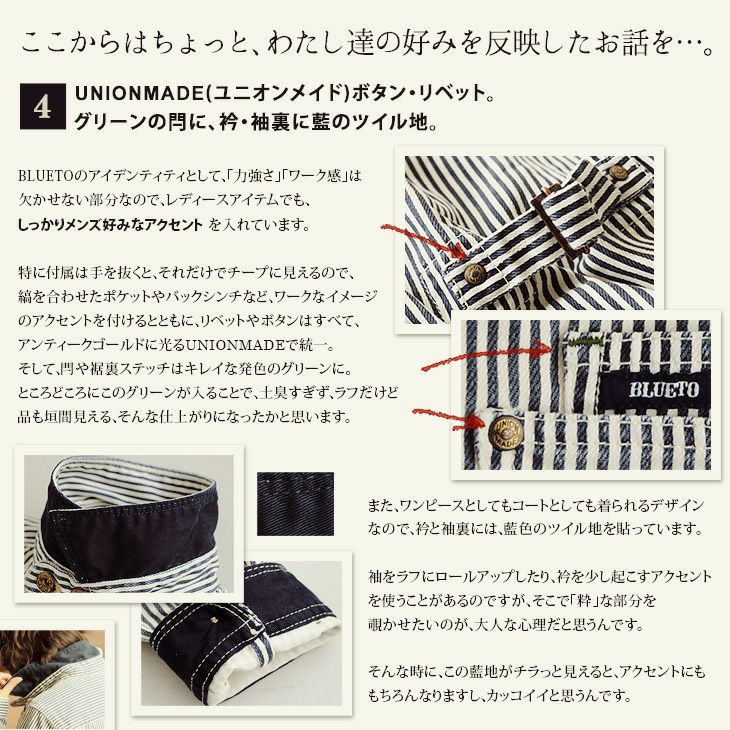 ここからはちょっと、わたし達の好みを反映したお話を…。

4

UNIONMADE(ユニオンメイド)ボタン・リベット。
グリーンの閂に、衿・袖裏に藍のツイル地。

BLUETOのアイデンティティとして、「力強さ」「ワーク感」は欠かせない部分なので、レディースアイテムでも、しっかりメンズ好みなアクセント を入れています。

特に付属は手を抜くと、それだけでチープに見えるので、縞を合わせたポケットやバックシンチなど、ワークなイメージのアクセントを付けるとともに、リベットやボタンはすべて、アンティークゴールドに光るUNIONMADEで統一。
そして、閂や裾裏ステッチはキレイな発色のグリーンに。
ところどころにこのグリーンが入ることで、土臭すぎず、ラフだけど品も垣間見える、そんな仕上がりになったかと思います。

BLUETO

UNION MADE

また、ワンピースとしてもコートとしても着られるデザインなので、衿と袖裏には、藍色のツイル地を貼っています。

袖をラフにロールアップしたり、衿を少し起こすアクセントを使うことがあるのですが、そこで「粋」な部分を覗かせたいのが、大人な心理だと思うんです。

そんな時に、この藍地がチラっと見えると、アクセントにももちろんなりますし、カッコイイと思うんです。