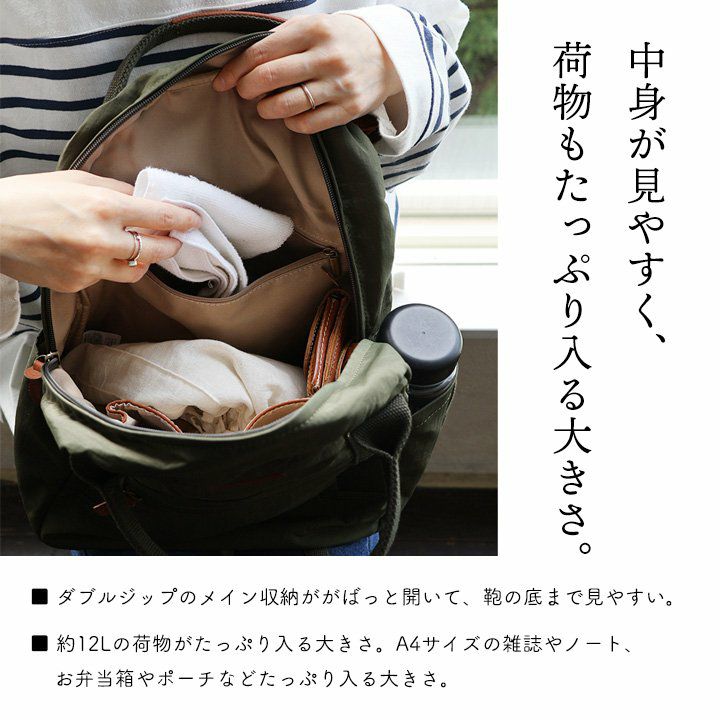 中身が見やすく、
荷物もたっぷり入る大きさ。

■ ダブルジップのメイン収納ががばっと開いて、鞄の底まで見やすい。

■ 約12Lの荷物がたっぷり入る大きさ。A4サイズの雑誌やノート、お弁当箱やポーチなどたっぷり入る大きさ。